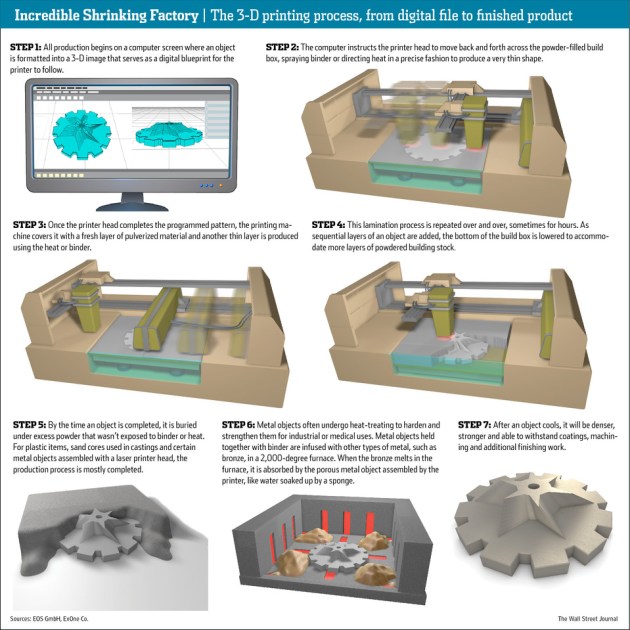 Incredible Shrinking Factory | The 3-D printing process, from digital file to finished product

STEP 1: All production begins on a computer screen where an object is formatted into a 3-D image that serves as a digital blueprint for the printer to follow.

STEP 2: The computer instructs the printer head to move back and forth across the powder-filled build box, spraying binder or directing heat in a precise fashion to produce a very thin shape.

STEP 3: Once the printer head completes the programmed pattern, the printing machine covers it with a fresh layer of pulverized material and another thin layer is produced using the heat or binder.

STEP 4: This lamination process is repeated over and over, sometimes for hours. As sequential layers of an object are added, the bottom of the build box is lowered to accommodate more layers of powdered building stock.

STEP 5: By the time an object is completed, it is buried under excess powder that wasn't exposed to binder or heat. For plastic items, sand cores used in castings and certain metal objects assembled with a laser printer head, the production process is mostly completed.

STEP 6: Metal objects often undergo heat-treating to harden and strengthen them for industrial or medical uses. Metal objects held together with binder are infused with other types of metal, such as bronze, in a 2,000-degree furnace. When the bronze melts in the furnace, it is absorbed by the porous metal object assembled by the printer, like water soaked up by a sponge.

STEP 7: After an object cools, it will be denser, stronger and able to withstand coatings, machining and additional finishing work.

Sources: EOS GmbH, ExOne Co.

The Wall Street Journal