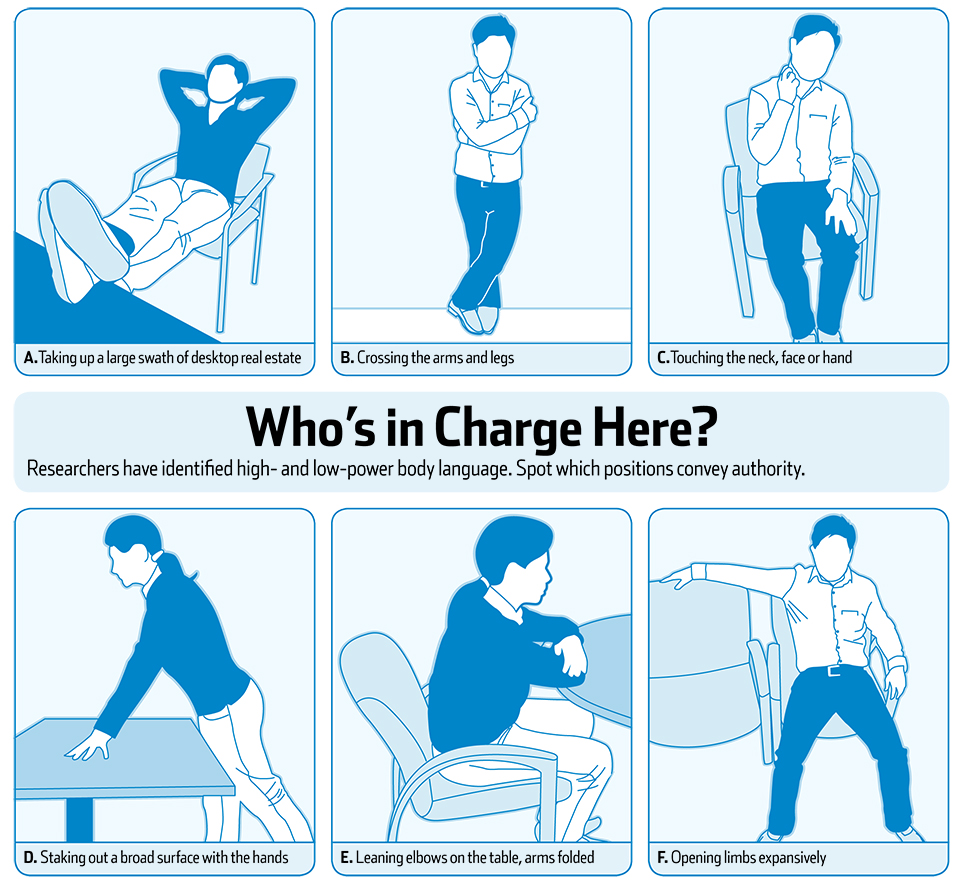 A. Taking up a large swath of desktop real estate

B. Crossing the arms and legs

C. Touching the neck, face or hand

Who's in Charge Here?

Researchers have identified high- and low-power body language. Spot which positions convey authority.

D. Staking out a broad surface with the hands

E. Leaning elbows on the table, arms folded

F. Opening limbs expansively