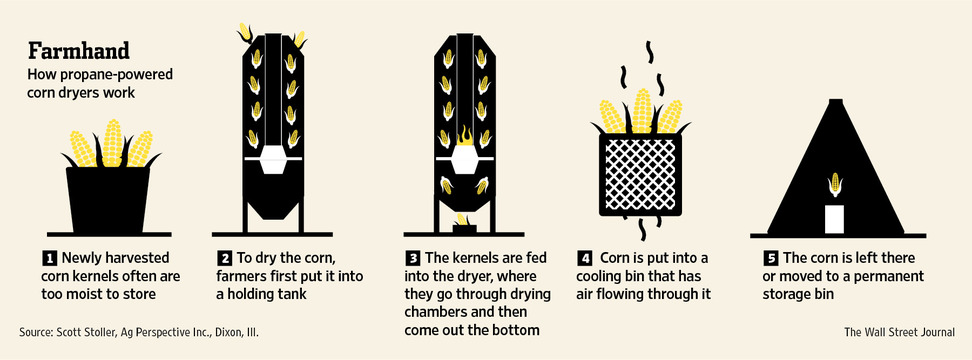 Farmhand
How propane-powered corn dryers work

1 Newly harvested corn kernels often are too moist to store

2 To dry the corn, farmers first put it into a holding tank

3 The kernels are fed into the dryer, where they go through drying chambers and then come out the bottom

4 Corn is put into a cooling bin that has air flowing through it

5 The corn is left there or moved to a permanent storage bin

Source: Scott Stoller, Ag Perspective Inc., Dixon, Ill.

The Wall Street Journal