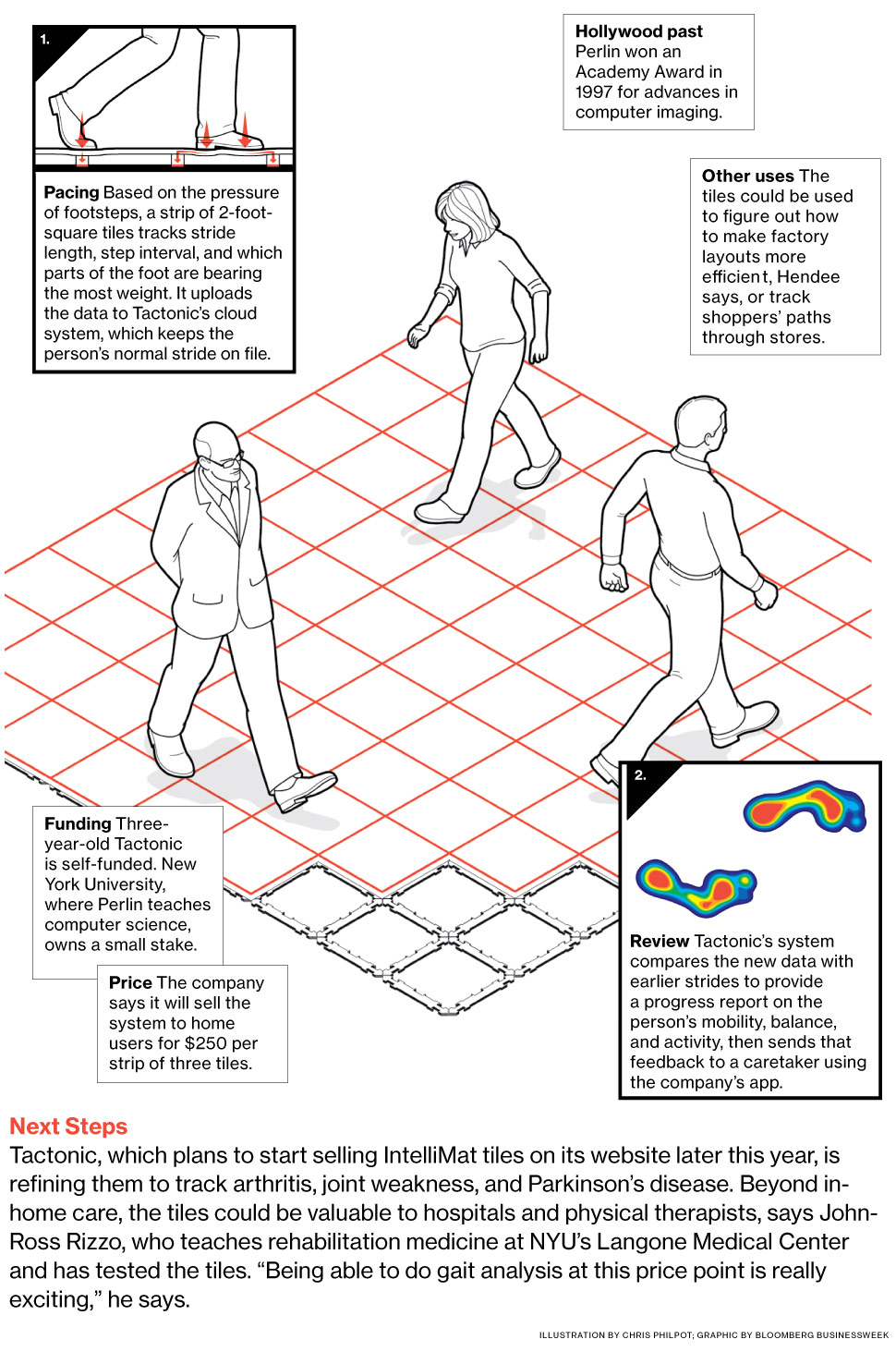 1.

Pacing Based on the pressure of footsteps, a strip of 2-foot-square tiles tracks stride length, step interval, and which parts of the foot are bearing the most weight. It uploads the data to Tactonic's cloud system, which keeps the person's normal stride on file.

Hollywood past Perlin won an Academy Award in 1997 for advances in computer imaging.

Other uses The tiles could be used to figure out how to make factory layouts more efficient, Hendee says, or track shoppers' paths through stores.

Funding Three-year-old Tactonic is self-funded. New York University, where Perlin teaches computer science, owns a small stake.

Price The company says it will sell the system to home users for $250 per strip of three tiles.

2.

Review Tactonic's system compares the new data with earlier strides to provide a progress report on the person's mobility, balance, and activity, then sends that feedback to a caretaker using the company's app.

Next Steps
Tactonic, which plans to start selling IntelliMat tiles on its website later this year, is refining them to track arthritis, joint weakness, and Parkinson's disease. Beyond in-home care, the tiles could be valuable to hospitals and physical therapists, says John-Ross Rizzo, who teaches rehabilitation medicine at NYU's Langone Medical Center and has tested the tiles. "Being able to do gait analysis at this price point is really exciting," he says.

ILLUSTRATION BY CHRIS PHILPOT; GRAPHIC BY BLOOMBERG BUSINESSWEEK